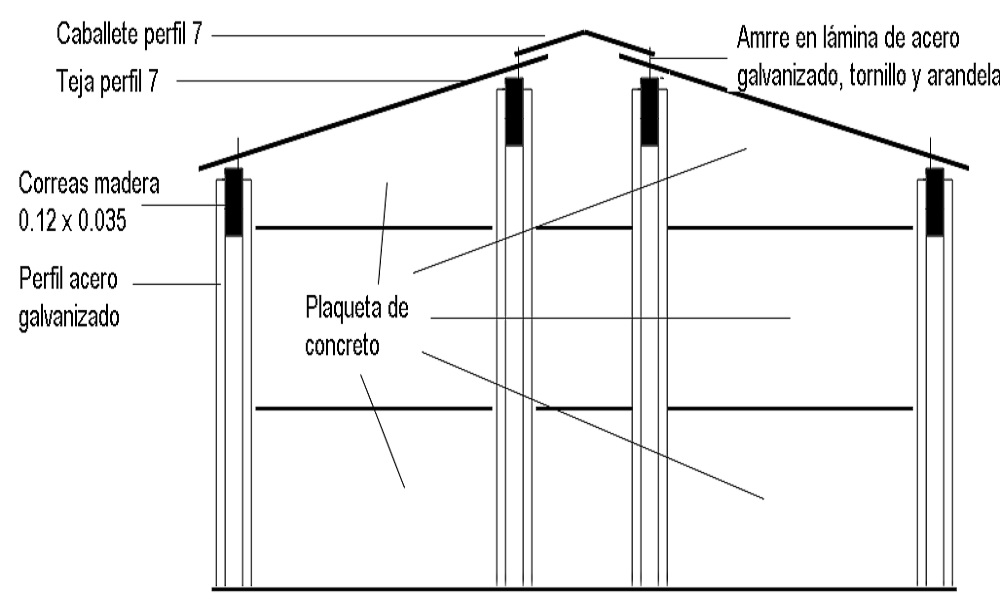 Caballete perfil 7

Teja perfil 7

Amrre en lámina de acero galvanizado, tornillo y arandela

Correas madera 0.12 x 0.035

Perfil acero galvanizado

Plaqueta de concreto